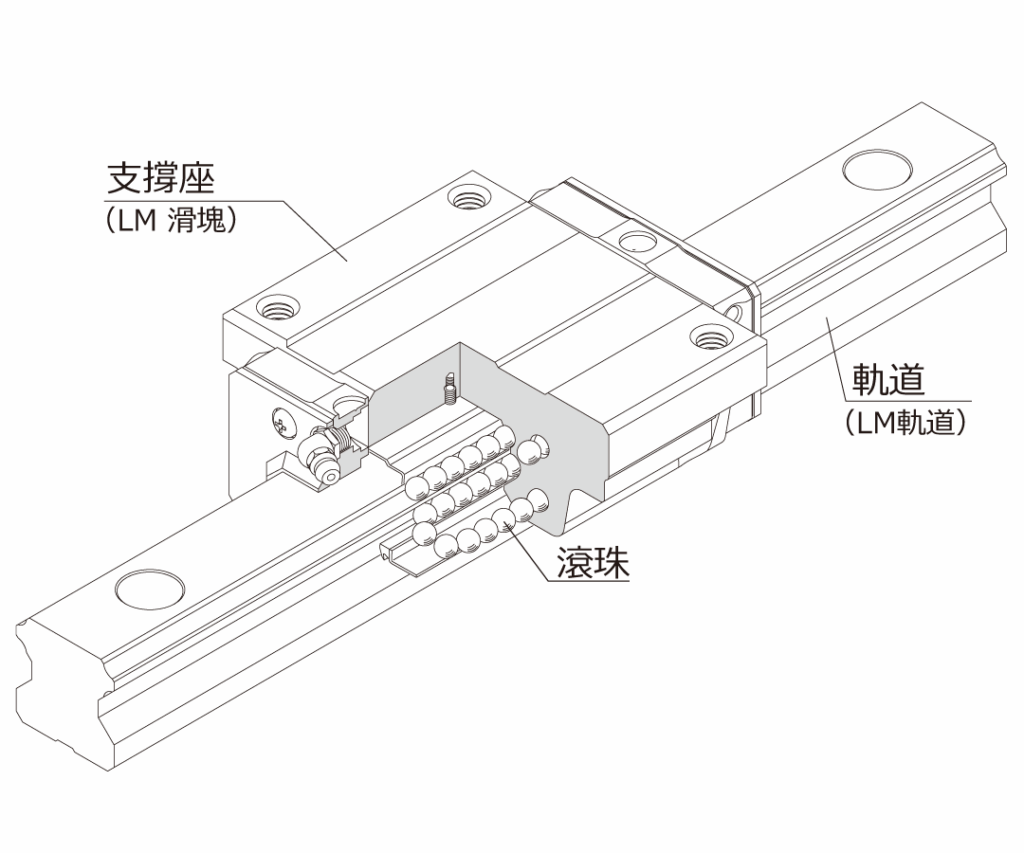 支撐座
(LM 滑塊)

軌道
(LM軌道)

滾珠